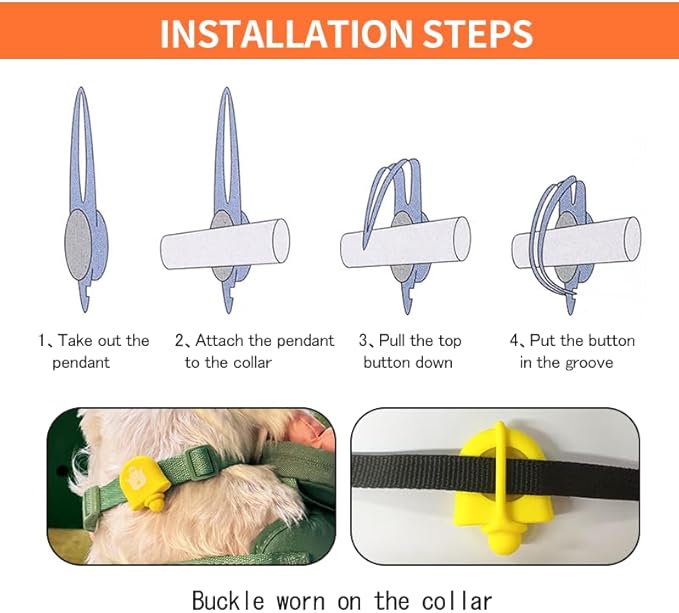 INSTALLATION STEPS

1、Take out the pendant

2、Attach the pendant to the collar

3、Pull the top button down

4、Put the button in the groove

Buckle worn on the collar