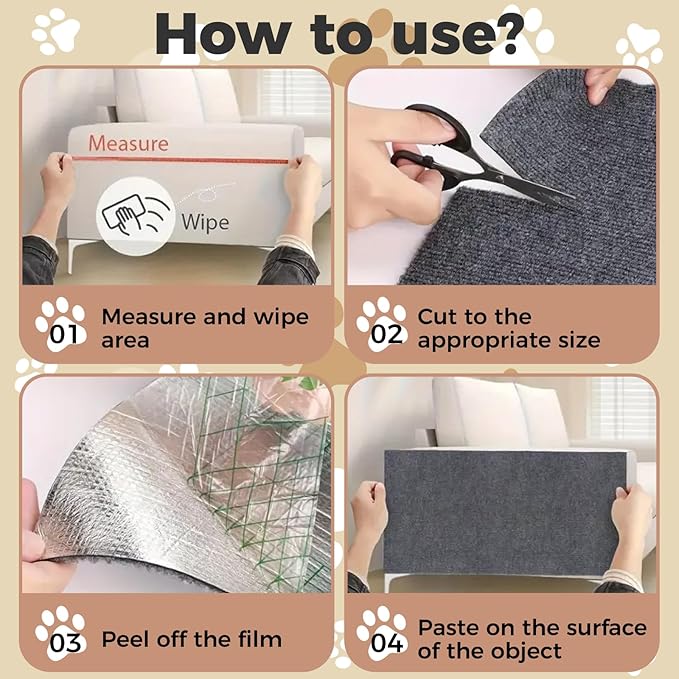 How to use?

Measure

Wipe

01 Measure and wipe area

02 Cut to the appropriate size

03 Peel off the film

04 Paste on the surface of the object