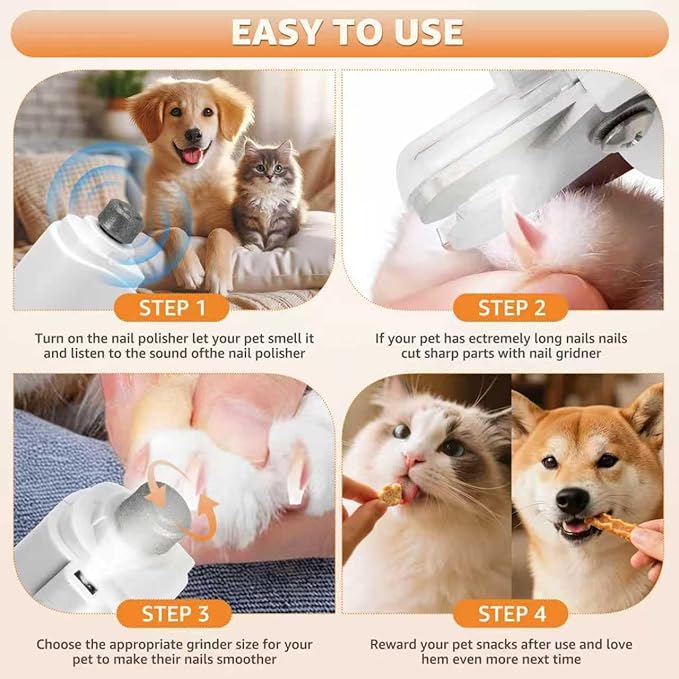 EASY TO USE

STEP 1

Turn on the nail polisher let your pet smell it and listen to the sound ofthe nail polisher

STEP 2

If your pet has ectremely long nails nails cut sharp parts with nail gridner

STEP 3

Choose the appropriate grinder size for your pet to make their nails smoother

STEP 4

Reward your pet snacks after use and love hem even more next time