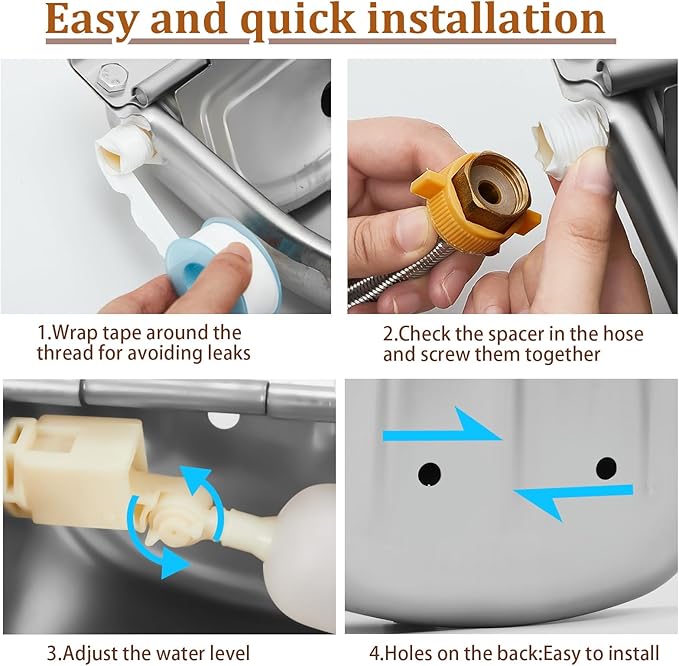 Easy and quick installation

1.Wrap tape around the thread for avoiding leaks

2.Check the spacer in the hose and screw them together

3.Adjust the water level

4.Holes on the back:Easy to install