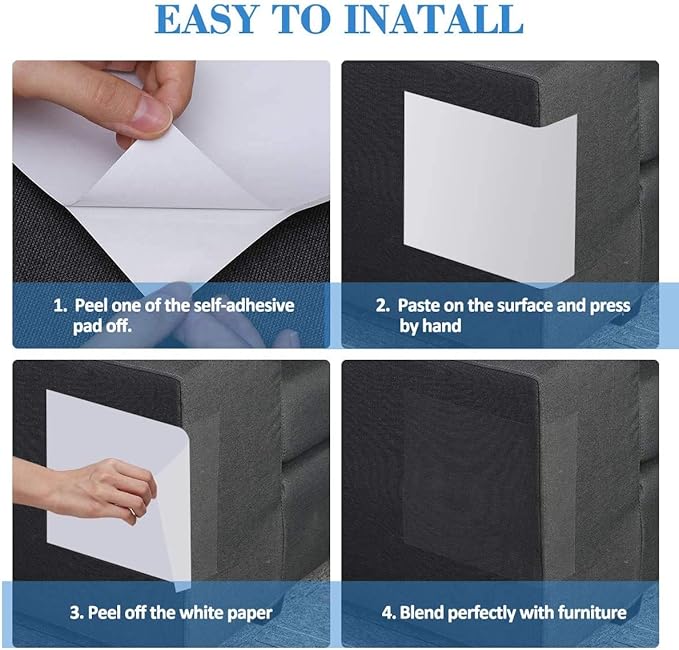 EASY TO INATALL

1. Peel one of the self-adhesive pad off.

2. Paste on the surface and press by hand

3. Peel off the white paper

4. Blend perfectly with furniture