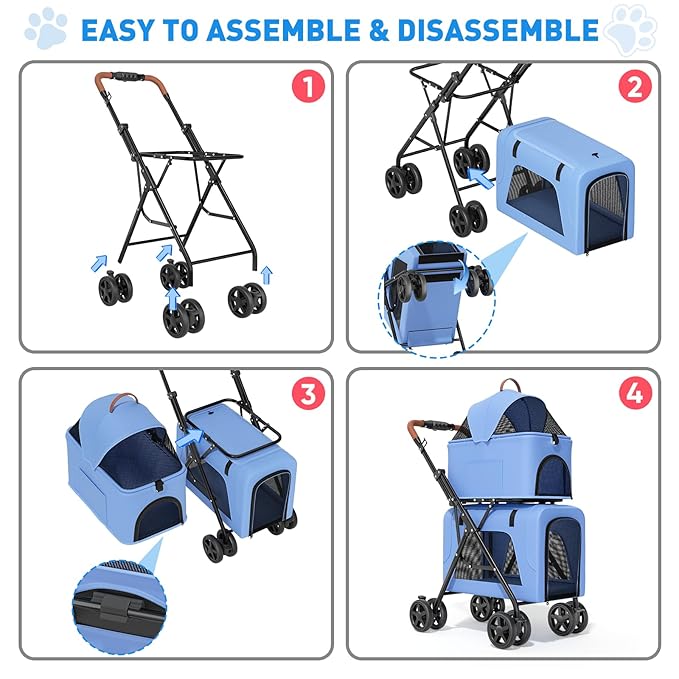 EASY TO ASSEMBLE & DISASSEMBLE

1

2

3

4