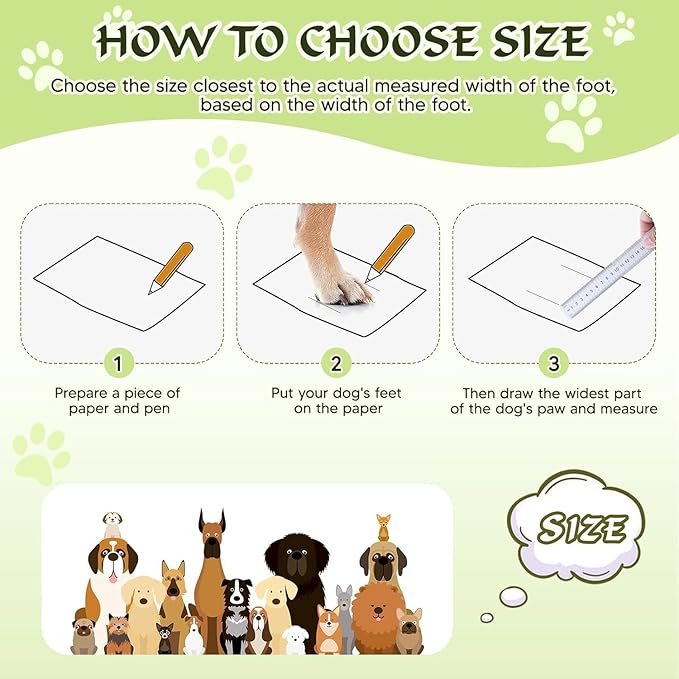 HOW TO CHOOSE SIZE

Choose the size closest to the actual measured width of the foot, based on the width of the foot.

1

Prepare a piece of paper and pen

2

Put your dog's feet on the paper

3

Then draw the widest part of the dog's paw and measure

SIZE