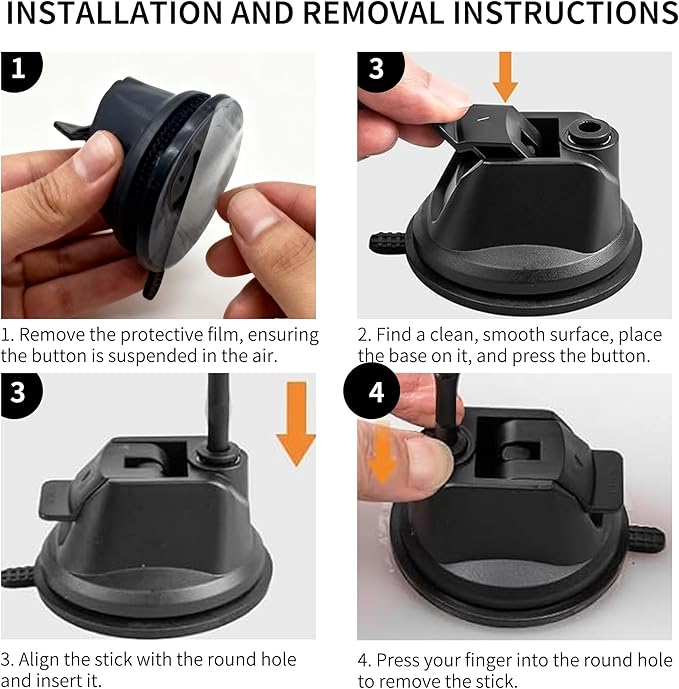 INSTALLATION AND REMOVAL INSTRUCTIONS

1

1. Remove the protective film, ensuring the button is suspended in the air.

3

2. Find a clean, smooth surface, place the base on it, and press the button.

3

3. Align the stick with the round hole and insert it.

4

4. Press your finger into the round hole to remove the stick.