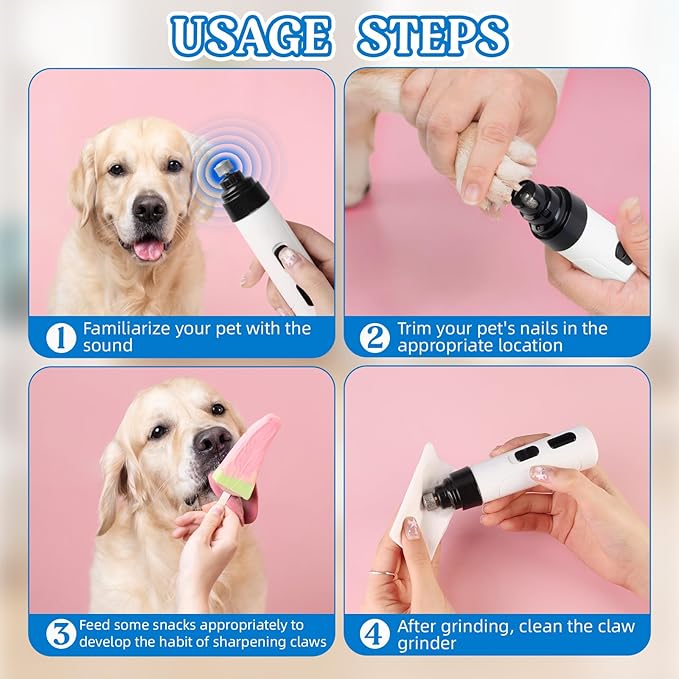 USAGE STEPS

1 Familiarize your pet with the sound

2 Trim your pet's nails in the appropriate location

3 Feed some snacks appropriately to develop the habit of sharpening claws

4 After grinding, clean the claw grinder