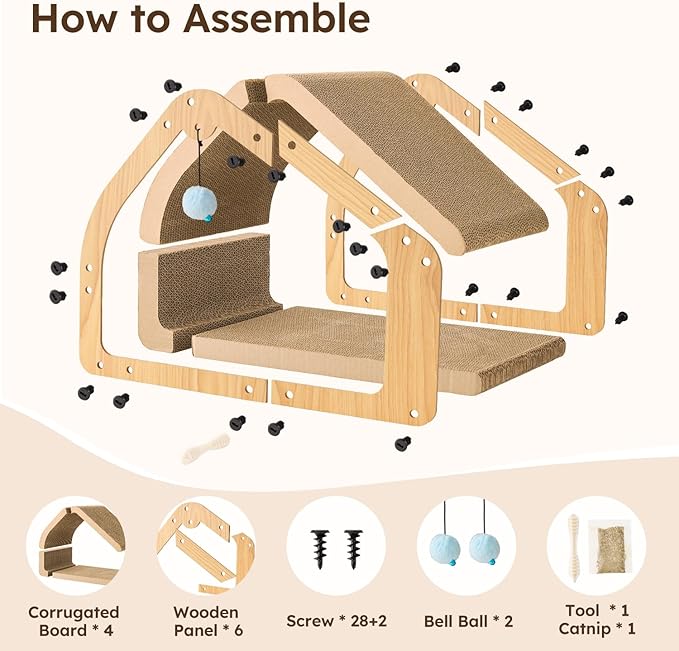 How to Assemble

Corrugated Board * 4

Wooden Panel * 6

Screw * 28+2

Bell Ball * 2

Tool * 1
Catnip * 1