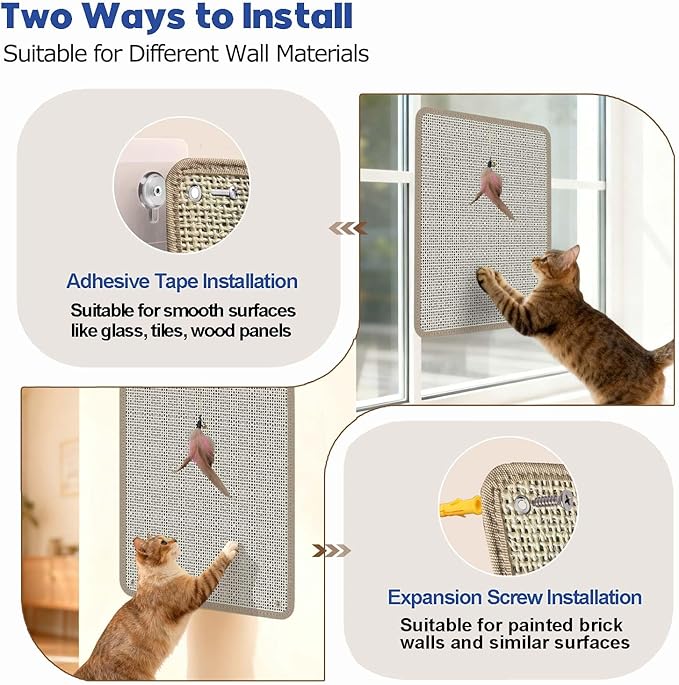 Two Ways to Install
Suitable for Different Wall Materials

Adhesive Tape Installation
Suitable for smooth surfaces like glass, tiles, wood panels

Expansion Screw Installation
Suitable for painted brick walls and similar surfaces