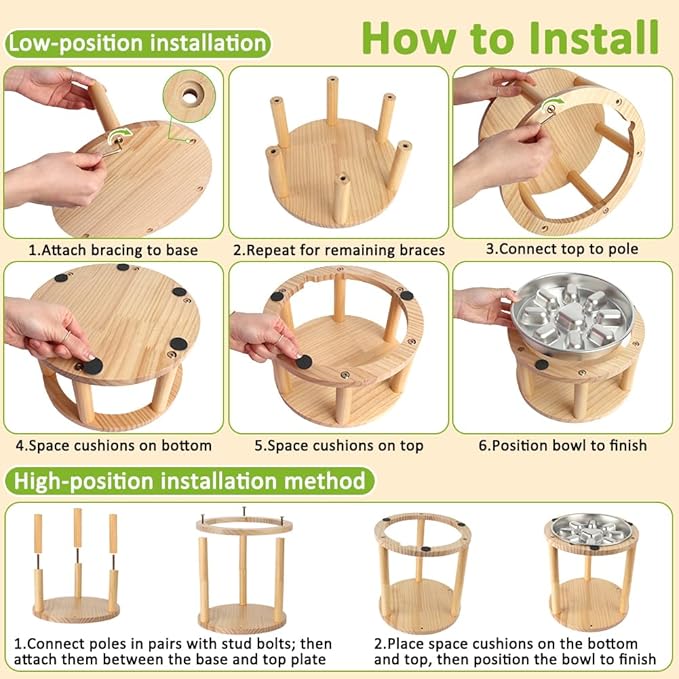 Low-position installation

How to Install

1.Attach bracing to base

2.Repeat for remaining braces

3.Connect top to pole

4.Space cushions on bottom

5.Space cushions on top

6.Position bowl to finish

High-position installation method

1.Connect poles in pairs with stud bolts; then attach them between the base and top plate

2.Place space cushions on the bottom and top, then position the bowl to finish