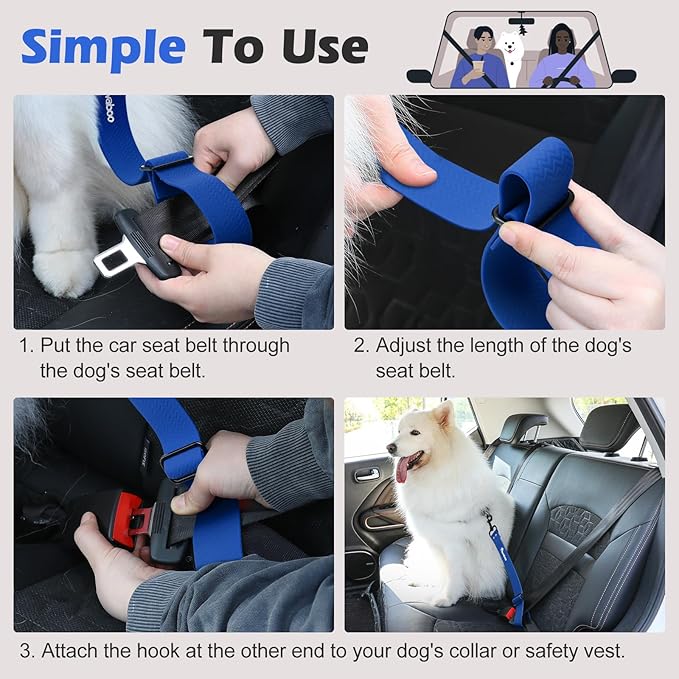 Simple To Use

1. Put the car seat belt through the dog's seat belt.

2. Adjust the length of the dog's seat belt.

3. Attach the hook at the other end to your dog's collar or safety vest.