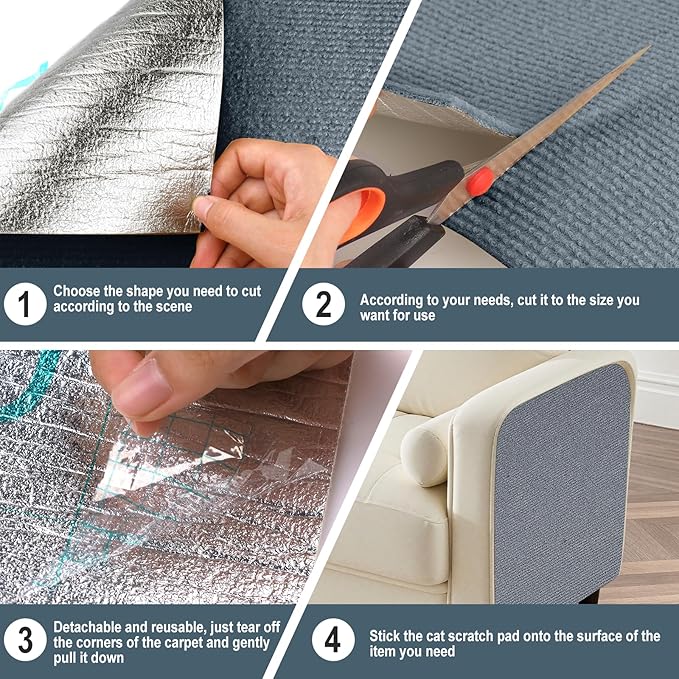 1 Choose the shape you need to cut according to the scene

2 According to your needs, cut it to the size you want for use

3 Detachable and reusable, just tear off the corners of the carpet and gently pull it down

4 Stick the cat scratch pad onto the surface of the item you need