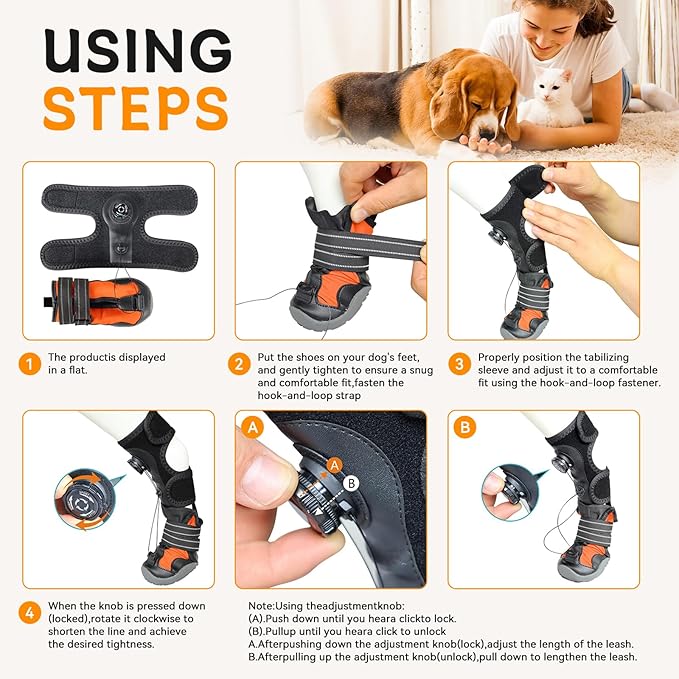 USING
STEPS

1 The productis displayed in a flat.

2 Put the shoes on your dog's feet, and gently tighten to ensure a snug and comfortable fit,fasten the hook-and-loop strap

3 Properly position the tabilizing sleeve and adjust it to a comfortable fit using the hook-and-loop fastener.

A

A

B

B

4 When the knob is pressed down (locked),rotate it clockwise to shorten the line and achieve the desired tightness.

Note:Using theadjustmentknob:
(A).Push down until you heara clickto lock.
(B).Pullup until you heara click to unlock
A.Afterpushing down the adjustment knob(lock),adjust the length of the leash.
B.Afterpulling up the adjustment knob(unlock),pull down to lengthen the leash.