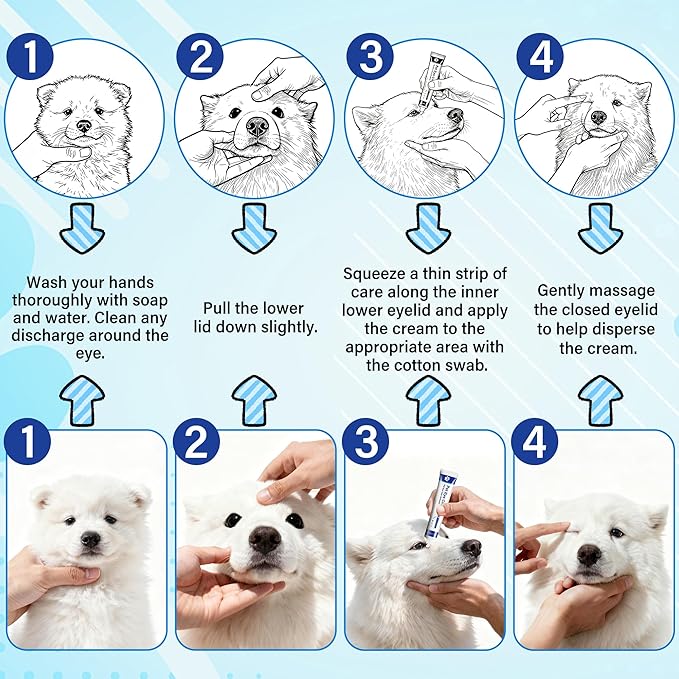 1

2

3

4

Wash your hands thoroughly with soap and water. Clean any discharge around the eye.

Pull the lower lid down slightly.

Squeeze a thin strip of care along the inner lower eyelid and apply the cream to the appropriate area with the cotton swab.

Gently massage the closed eyelid to help disperse the cream.

1

2

3

4