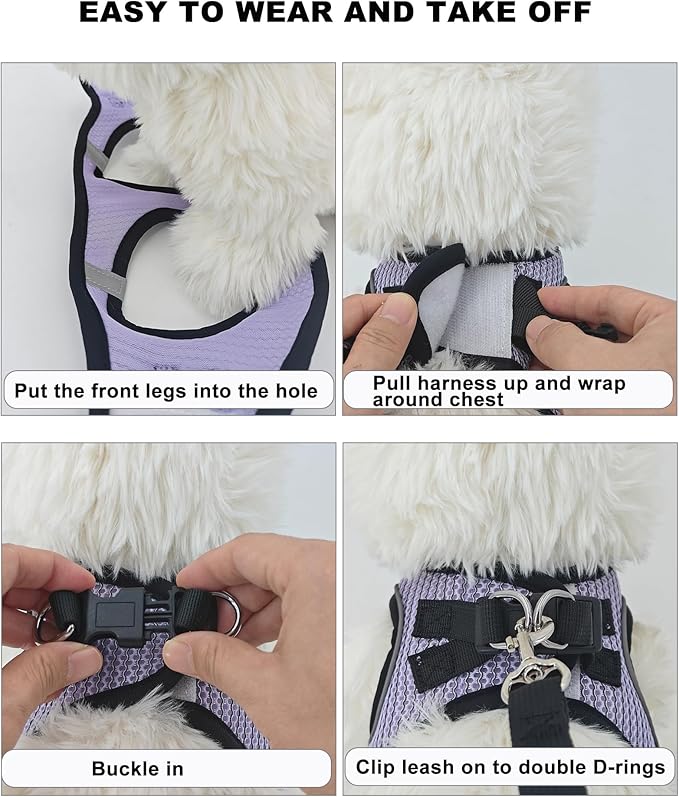 EASY TO WEAR AND TAKE OFF

Put the front legs into the hole

Pull harness up and wrap around chest

Buckle in

Clip leash on to double D-rings