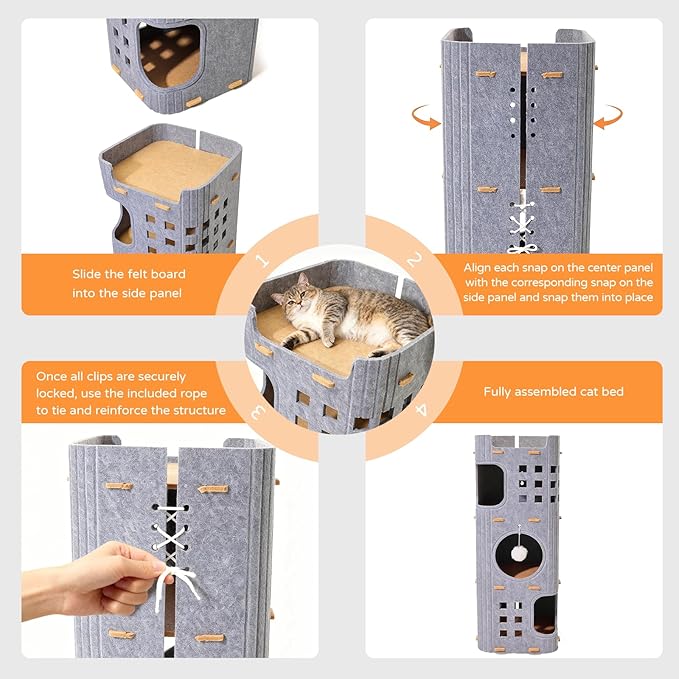 1

Slide the felt board into the side panel

2

Align each snap on the center panel with the corresponding snap on the side panel and snap them into place

3

Once all clips are securely locked, use the included rope to tie and reinforce the structure

4

Fully assembled cat bed